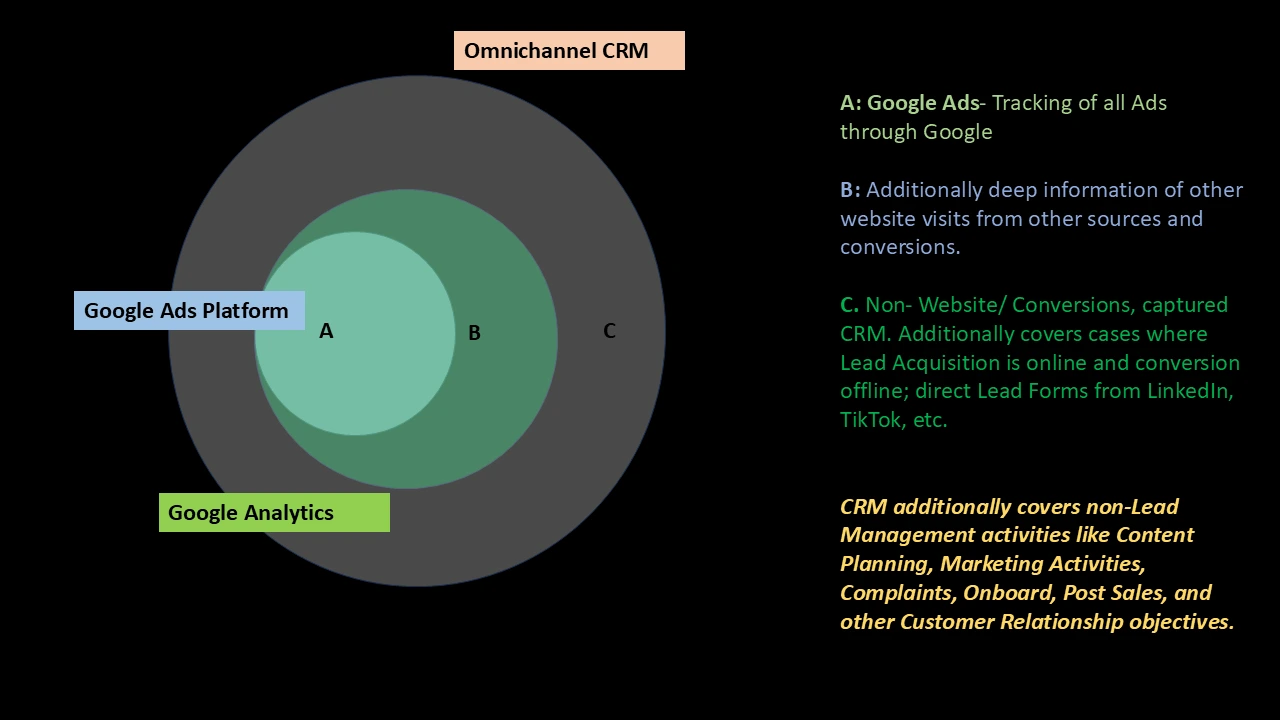 Omnichannel CRM

Google Ads Platform

A

B

C

Google Analytics

A: Google Ads- Tracking of all Ads through Google

B: Additionally deep information of other website visits from other sources and conversions.

C. Non- Website/ Conversions, captured CRM. Additionally covers cases where Lead Acquisition is online and conversion offline; direct Lead Forms from LinkedIn, TikTok, etc.

CRM additionally covers non-Lead Management activities like Content Planning, Marketing Activities, Complaints, Onboard, Post Sales, and other Customer Relationship objectives.